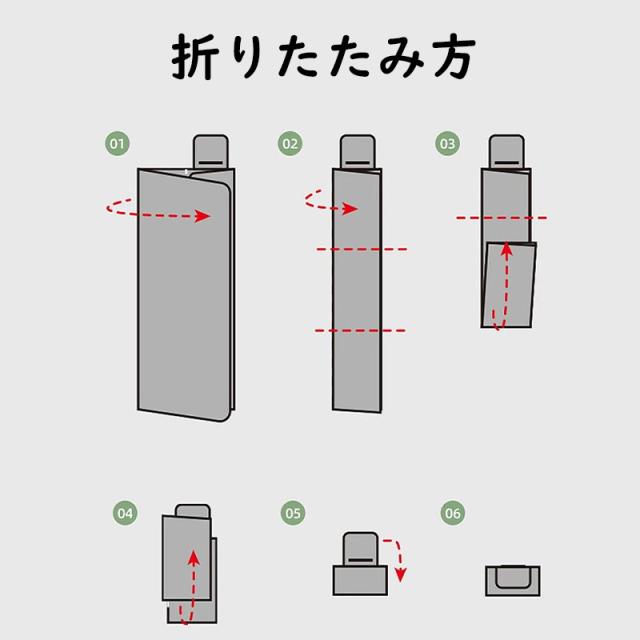 折りたたみ方

01

02

03

04

05

06