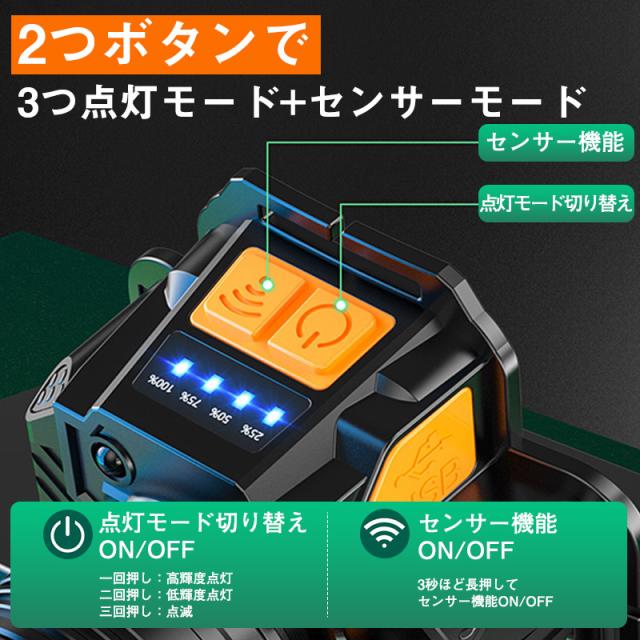 2つボタンで
3つ点灯モード+センサーモード

センサー機能

点灯モード切り替え

100%
75%
50%
25%

USB

点灯モード切り替え
ON/OFF

一回押し：高輝度点灯
二回押し：低輝度点灯
三回押し：点滅

センサー機能
ON/OFF

3秒ほど長押して
センサー機能ON/OFF