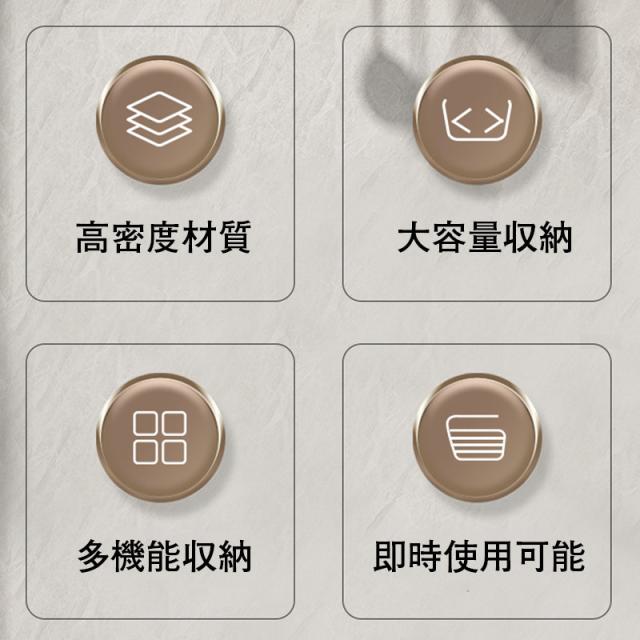 高密度材質

大容量収納

多機能収納

即時使用可能