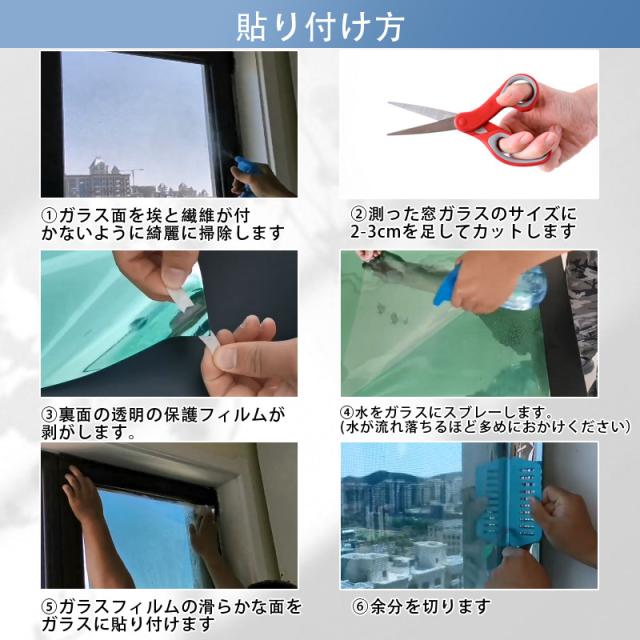 貼り付け方

①ガラス面を埃と繊維が付かないように綺麗に掃除します

②測った窓ガラスのサイズに2-3cmを足してカットします

③裏面の透明の保護フィルムが剥がします。

④水をガラスにスプレーします。(水が流れ落ちるほど多めにおかけください)

⑤ガラスフィルムの滑らかな面をガラスに貼り付けます

⑥余分を切ります