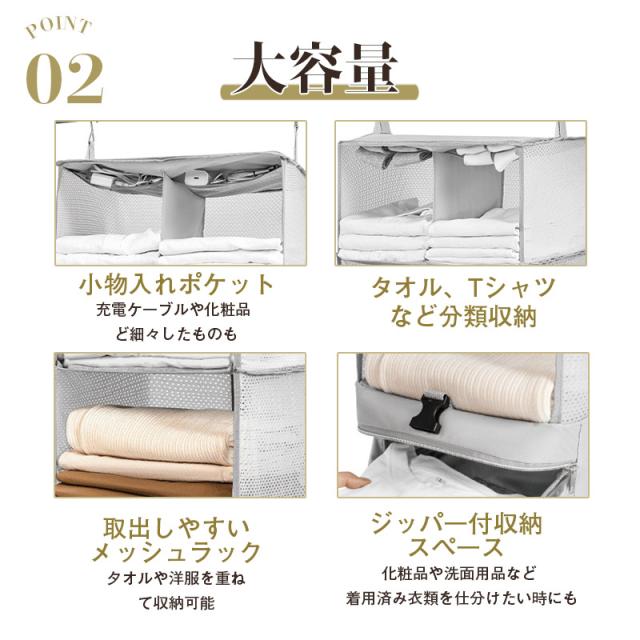 POINT
02

大容量

小物入れポケット
充電ケーブルや化粧品
ど細々したものも

タオル、Tシャツ
など分類収納

取出しやすい
メッシュラック
タオルや洋服を重ね
て収納可能

ジッパー付収納
スペース
化粧品や洗面用品など
着用済み衣類を仕分けたい時にも