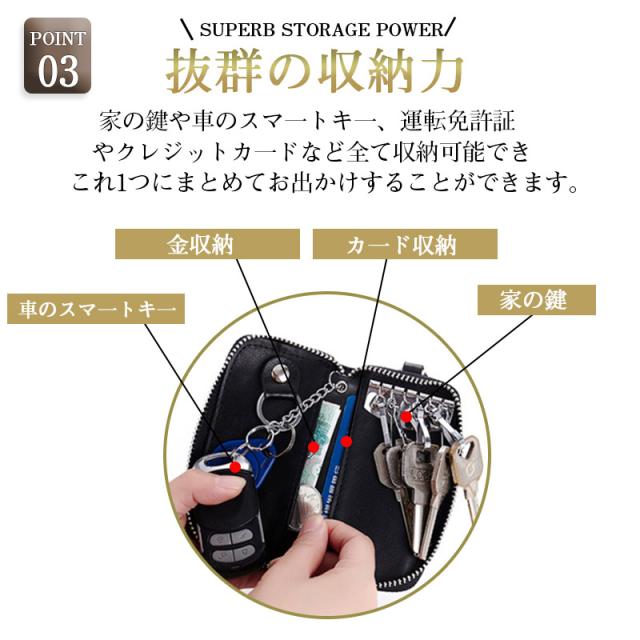 POINT
03

\ SUPERB STORAGE POWER /

抜群の収納力

家の鍵や車のスマートキー、運転免許証やクレジットカードなど全て収納可能できこれ1つにまとめてお出かけすることができます。

金収納

カード収納

車のスマートキー

家の鍵