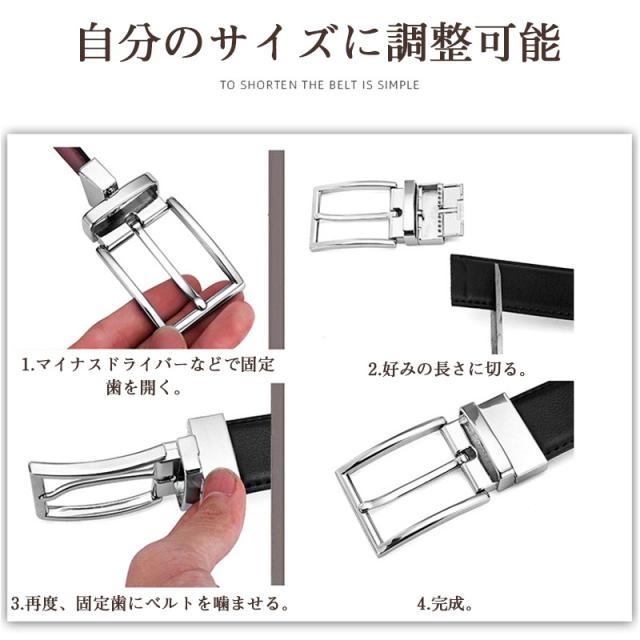 自分のサイズに調整可能

TO SHORTEN THE BELT IS SIMPLE

1.マイナスドライバーなどで固定歯を開く。

2.好みの長さに切る。

3.再度、固定歯にベルトを噛ませる。

4.完成。