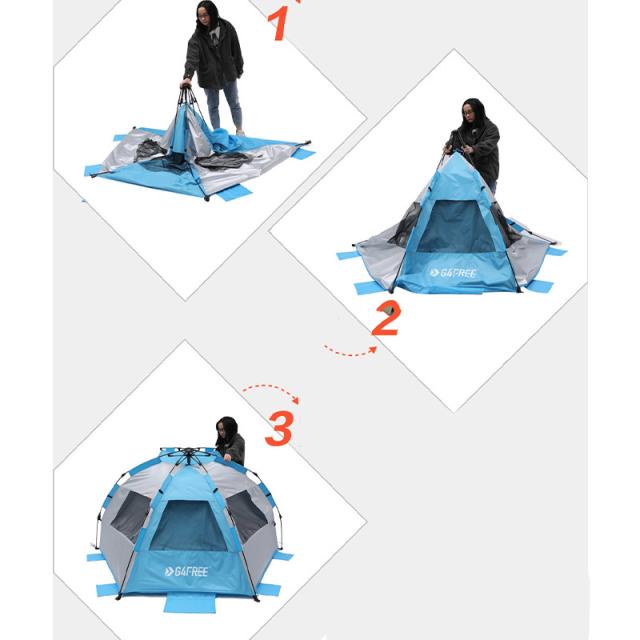 1

G4FREE

2

3

G4FREE