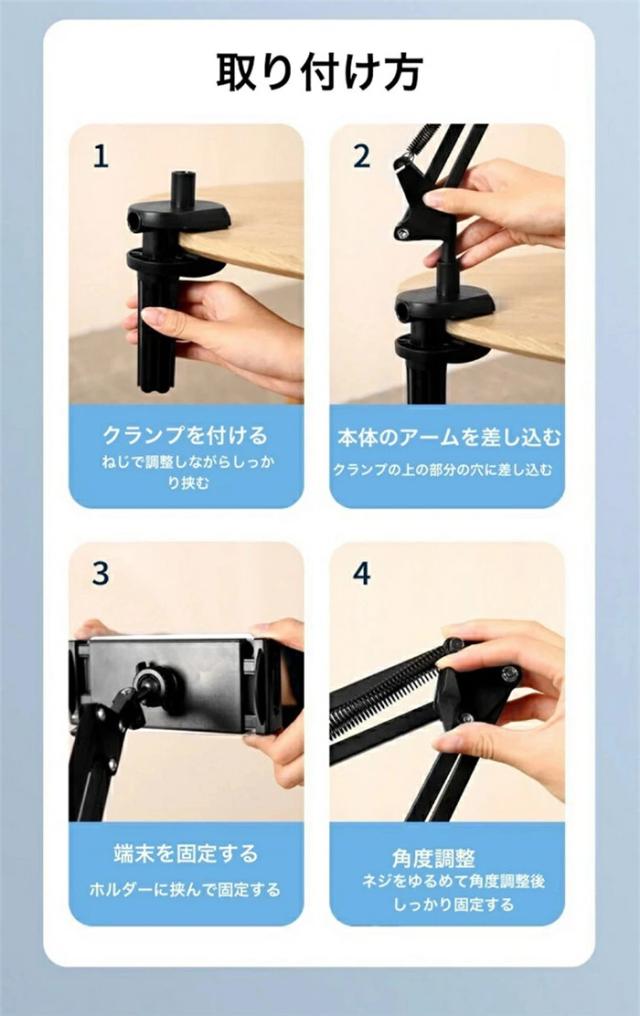 取り付け方

1

クランプを付ける

ねじで調整しながらしっかり挟む

2

本体のアームを差し込む

クランプの上の部分の穴に差し込む

3

端末を固定する

ホルダーに挟んで固定する

4

角度調整

ネジをゆるめて角度調整後しっかり固定する