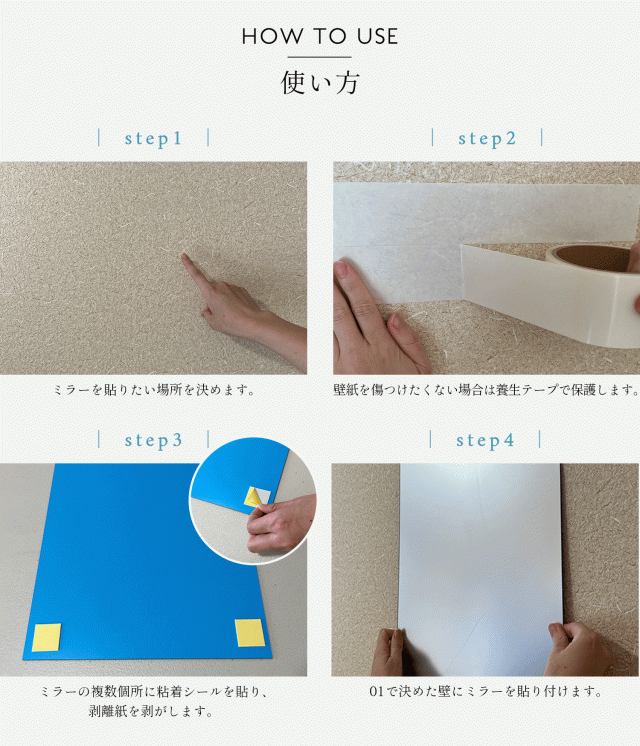 HOW TO USE

使い方

| step1 |

ミラーを貼りたい場所を決めます。

| step2 |

壁紙を傷つけたくない場合は養生テープで保護します。

| step3 |

ミラーの複数個所に粘着シールを貼り、剥離紙を剥がします。

| step4 |

01で決めた壁にミラーを貼り付けます。