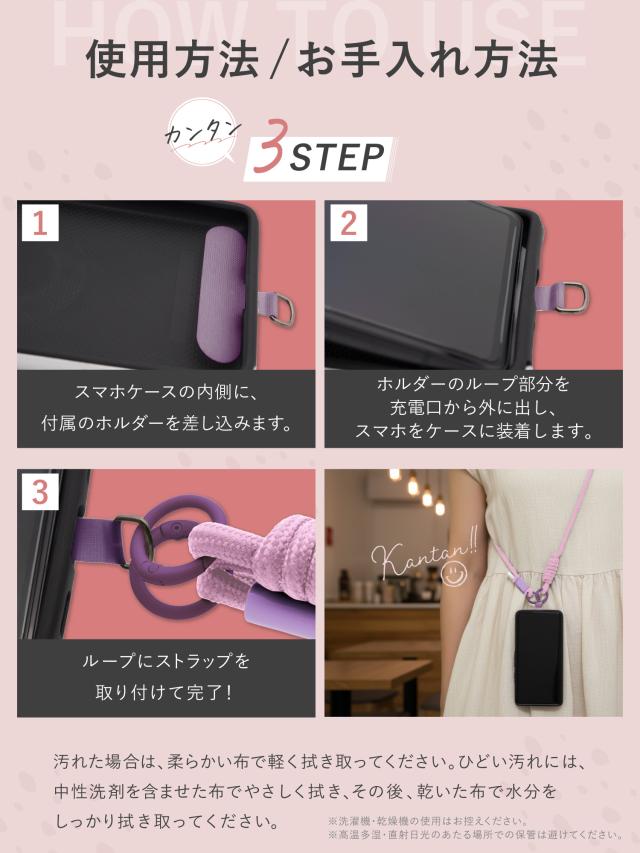 HOW TO USE

使用方法／お手入れ方法

カンタン 3STEP

1

スマホケースの内側に、付属のホルダーを差し込みます。

2

ホルダーのループ部分を充電口から外に出し、スマホをケースに装着します。

3

ループにストラップを取り付けて完了！

Kantan!!

汚れた場合は、柔らかい布で軽く拭き取ってください。ひどい汚れには、中性洗剤を含ませた布でやさしく拭き、その後、乾いた布で水分をしっかり拭き取ってください。

※洗濯機・乾燥機の使用はお控えください。
※高温多湿・直射日光のあたる場所での保管は避けてください。