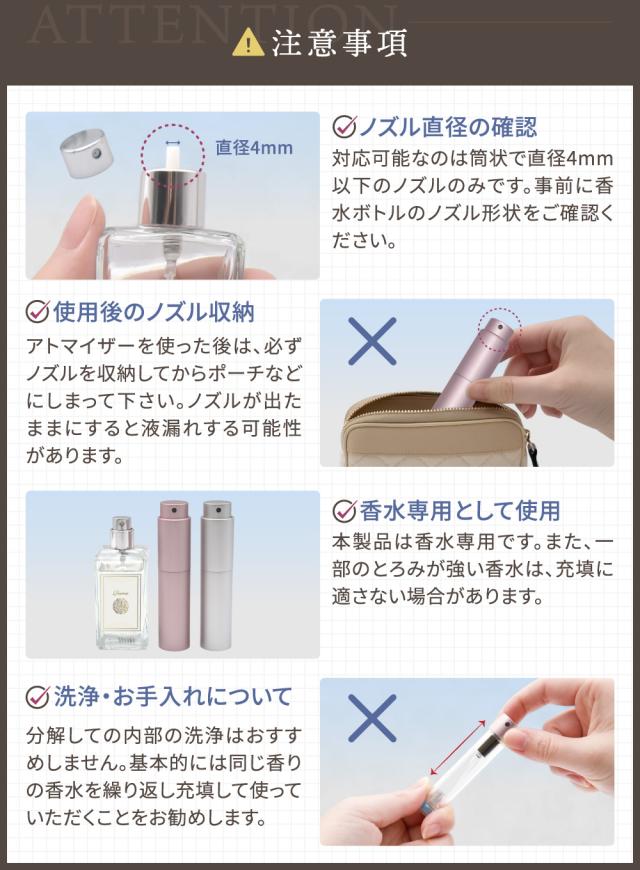 ATTENTION

注意事項

直径4mm

ノズル直径の確認

対応可能なのは筒状で直径4mm以下のノズルのみです。事前に香水ボトルのノズル形状をご確認ください。

使用後のノズル収納

アトマイザーを使った後は、必ずノズルを収納してからポーチなどにしまって下さい。ノズルが出たままにすると液漏れする可能性があります。

香水専用として使用

本製品は香水専用です。また、一部のとろみが強い香水は、充填に適さない場合があります。

洗浄・お手入れについて

分解しての内部の洗浄はおすすめしません。基本的には同じ香りの香水を繰り返し充填して使っていただくことをお勧めします。