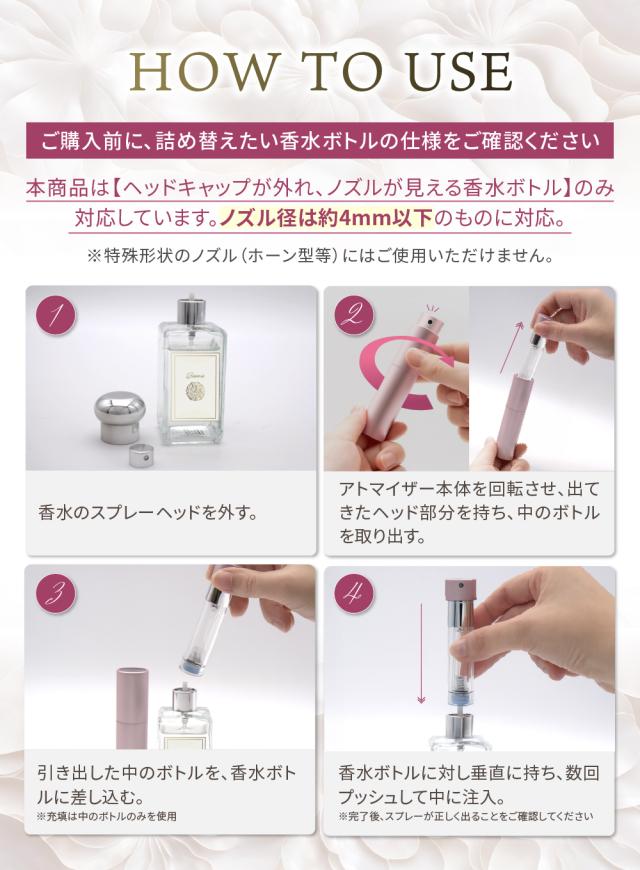 HOW TO USE

ご購入前に、詰め替えたい香水ボトルの仕様をご確認ください

本商品は【ヘッドキャップが外れ、ノズルが見える香水ボトル】のみ対応しています。ノズル径は約4mm以下のものに対応。

※特殊形状のノズル(ホーン型等)にはご使用いただけません。

1

香水のスプレーヘッドを外す。

2

アトマイザー本体を回転させ、出てきたヘッド部分を持ち、中のボトルを取り出す。

3

引き出した中のボトルを、香水ボトルに差し込む。
※充填は中のボトルのみを使用

4

香水ボトルに対し垂直に持ち、数回プッシュして中に注入。
※完了後、スプレーが正しく出ることをご確認してください