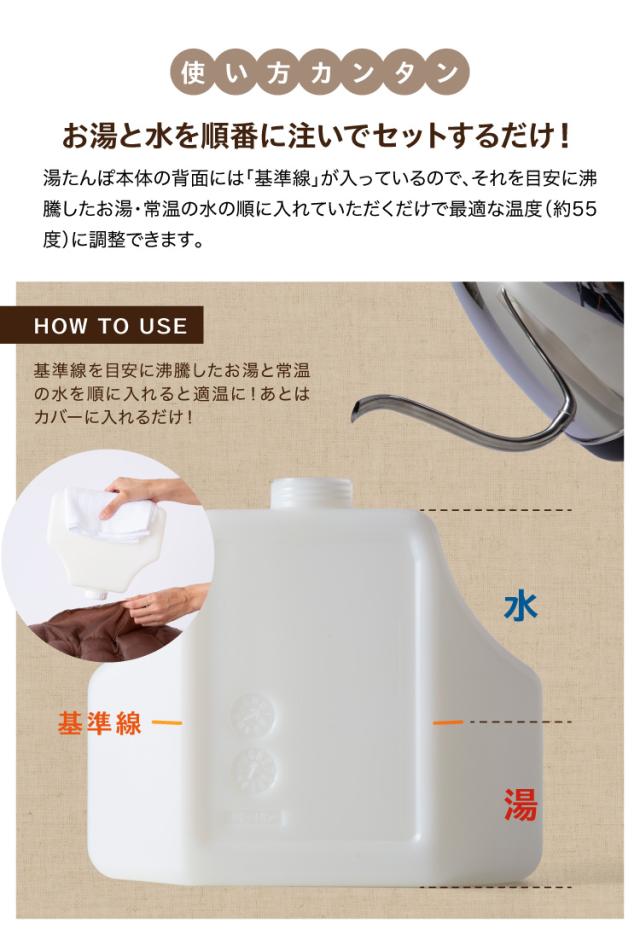 使い方カンタン

お湯と水を順番に注いでセットするだけ！

湯たんぽ本体の背面には「基準線」が入っているので、それを目安に沸騰したお湯・常温の水の順に入れていただくだけで最適な温度（約55度）に調整できます。

HOW TO USE

基準線を目安に沸騰したお湯と常温の水を順に入れると適温に！あとはカバーに入れるだけ！

水

基準線

湯