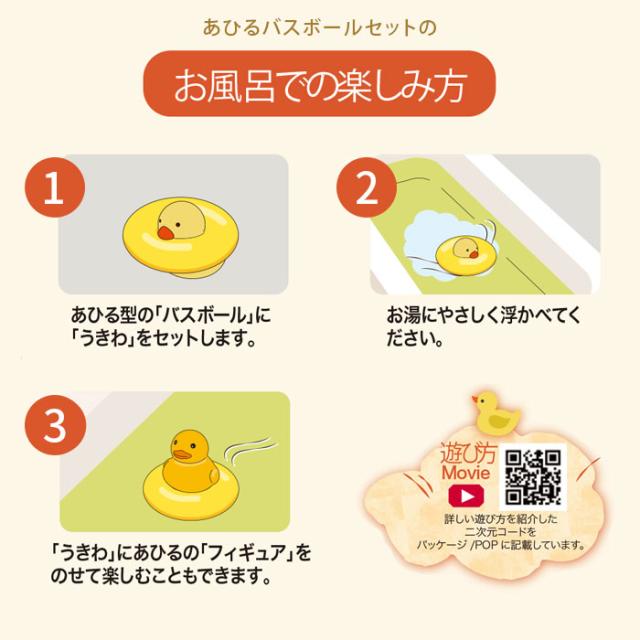 あひるバスボールセットの

お風呂での楽しみ方

1

あひる型の「バスボール」に「うきわ」をセットします。

2

お湯にやさしく浮かべてください。

3

「うきわ」にあひるの「フィギュア」をのせて楽しむこともできます。

遊び方 Movie

詳しい遊び方を紹介した二次元コードをパッケージ /POP に記載しています。