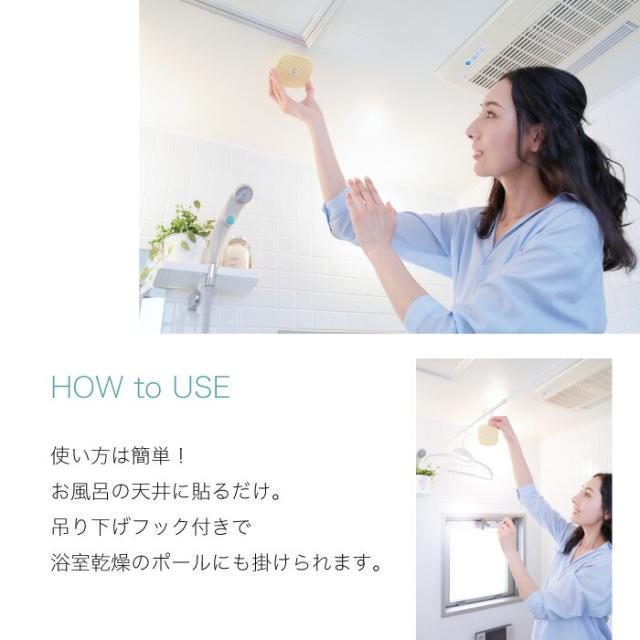 HOW to USE

使い方は簡単！
お風呂の天井に貼るだけ。
吊り下げフック付きで
浴室乾燥のポールにも掛けられます。