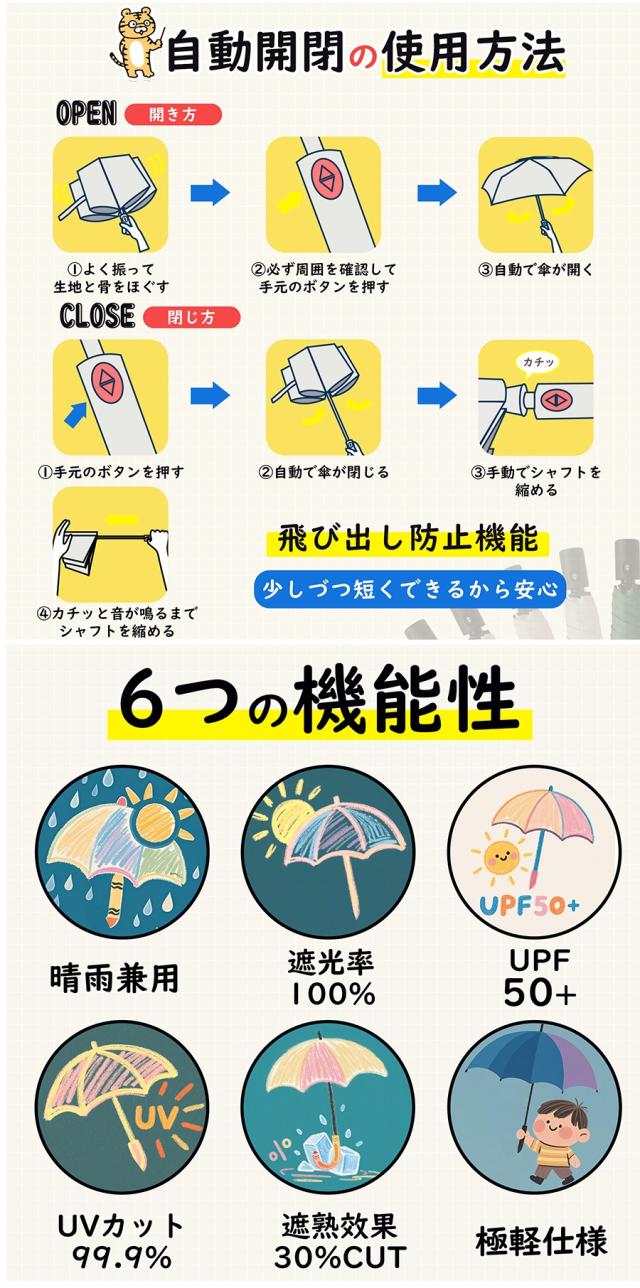 自動開閉の使用方法

OPEN 開き方

①よく振って生地と骨をほぐす

②必ず周囲を確認して手元のボタンを押す

③自動で傘が開く

CLOSE 閉じ方

①手元のボタンを押す

②自動で傘が閉じる

カチッ

③手動でシャフトを縮める

④カチッと音が鳴るまでシャフトを縮める

飛び出し防止機能

少しづつ短くできるから安心

6つの機能性

晴雨兼用

遮光率 100%

UPF50+

UPF 50+

UV

UVカット 99.9%

遮熱効果 30%CUT

極軽仕様