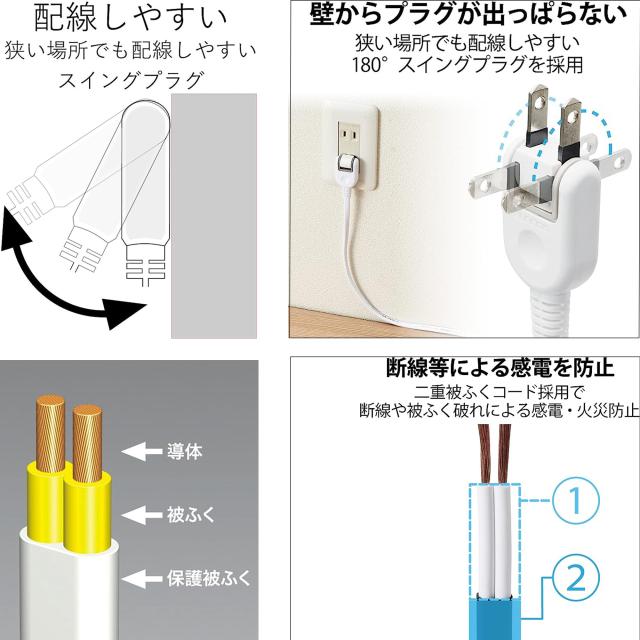 配線しやすい
狭い場所でも配線しやすい
スイングプラグ

壁からプラグが出っぱらない
狭い場所でも配線しやすい
180° スイングプラグを採用

導体
被ふく
保護被ふく

断線等による感電を防止
二重被ふくコード採用で
断線や被ふく破れによる感電・火災防止
①
②