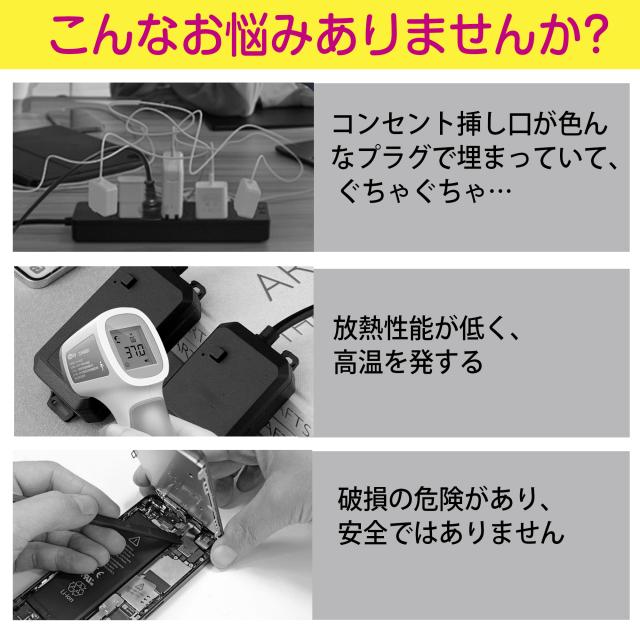 こんなお悩みありませんか?

コンセント挿し口が色んなプラグで埋まっていて、ぐちゃぐちゃ…

37.0

放熱性能が低く、高温を発する

破損の危険があり、安全ではありません