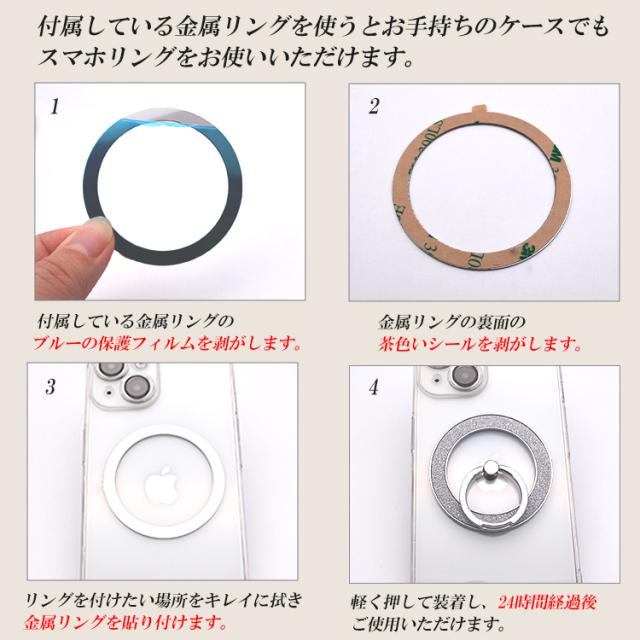 付属している金属リングを使うとお手持ちのケースでもスマホリングをお使いいただけます。

1

付属している金属リングの
ブルーの保護フィルムを剥がします。

2

金属リングの裏面の
茶色いシールを剥がします。

3

リングを付けたい場所をキレイに拭き
金属リングを貼り付けます。

4

軽く押して装着し、24時間経過後
ご使用いただけます。