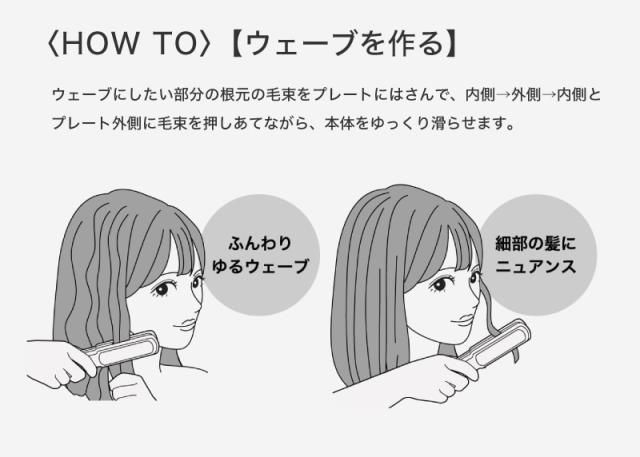 〈HOW TO〉【ウェーブを作る】

ウェーブにしたい部分の根元の毛束をプレートにはさんで、内側→外側→内側とプレート外側に毛束を押しあてながら、本体をゆっくり滑らせます。

ふんわり
ゆるウェーブ

細部の髪に
ニュアンス