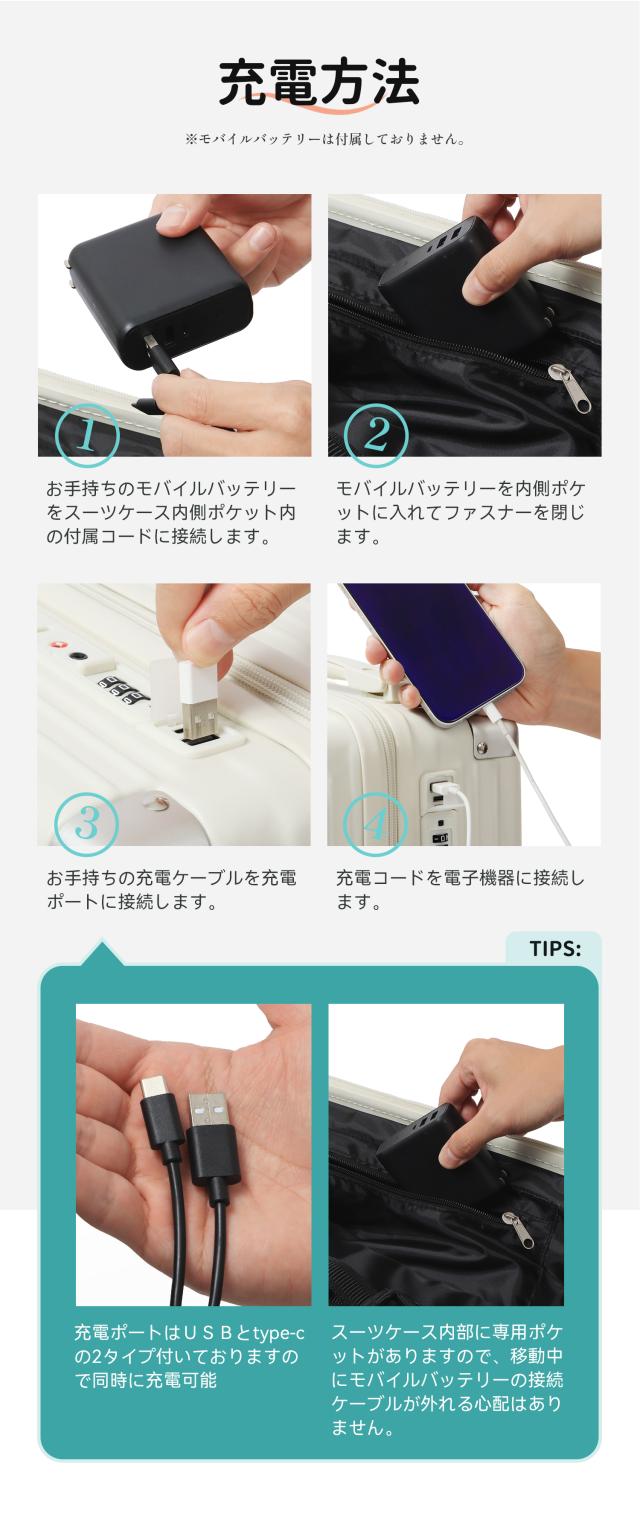 充電方法

※モバイルバッテリーは付属しておりません。

1

お手持ちのモバイルバッテリーをスーツケース内側ポケット内の付属コードに接続します。

2

モバイルバッテリーを内側ポケットに入れてファスナーを閉じます。

3

お手持ちの充電ケーブルを充電ポートに接続します。

4

充電コードを電子機器に接続します。

TIPS:

充電ポートはＵＳＢとtype-cの2タイプ付いておりますので同時に充電可能

スーツケース内部に専用ポケットがありますので、移動中にモバイルバッテリーの接続ケーブルが外れる心配はありません。