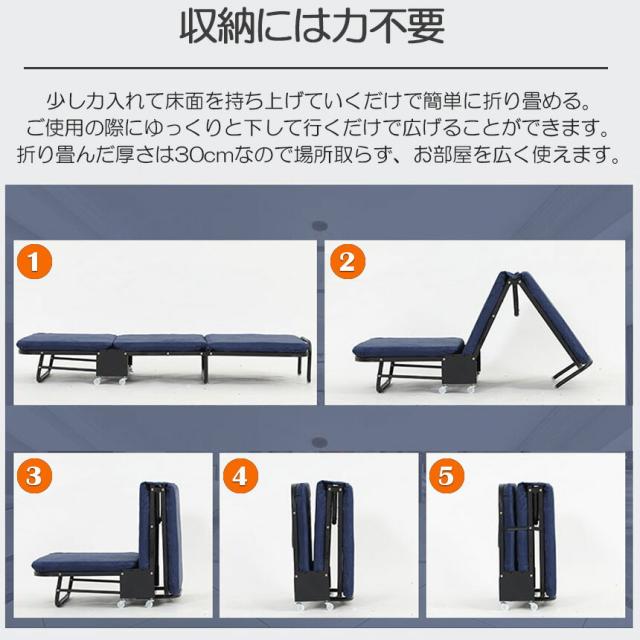 収納には力不要

少し力入れて床面を持ち上げていくだけで簡単に折り畳める。
ご使用の際にゆっくりと下して行くだけで広げることができます。
折り畳んだ厚さは30cmなので場所取らず、お部屋を広く使えます。

1

2

3

4

5