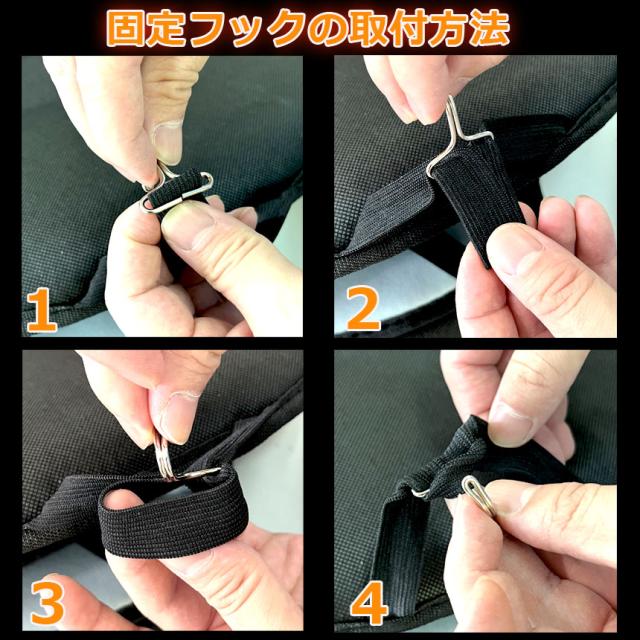 固定フックの取付方法

1

2

3

4