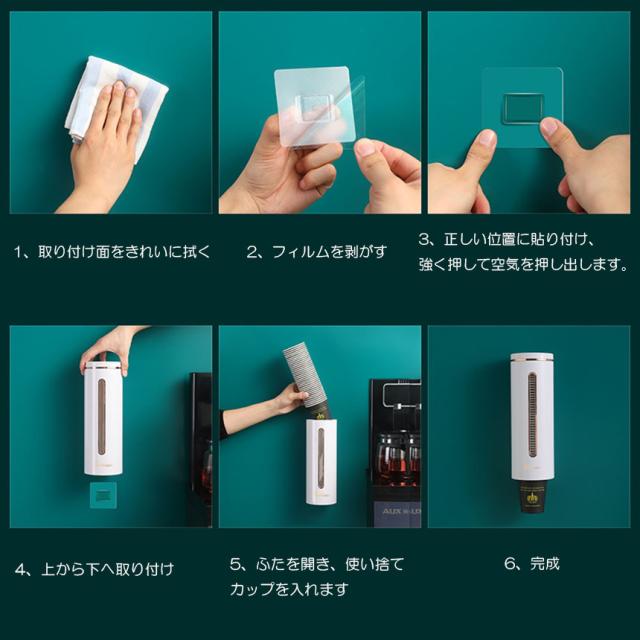 1、取り付け面をきれいに拭く

2、フィルムを剥がす

3、正しい位置に貼り付け、強く押して空気を押し出します。

AUX

4、上から下へ取り付け

5、ふたを開き、使い捨てカップを入れます

6、完成