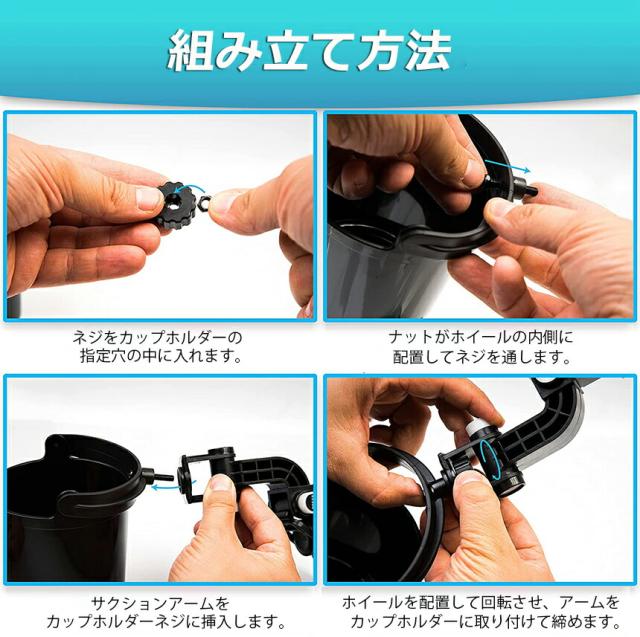 組み立て方法

ネジをカップホルダーの指定穴の中に入れます。

ナットがホイールの内側に配置してネジを通します。

サクションアームをカップホルダーネジに挿入します。

ホイールを配置して回転させ、アームをカップホルダーに取り付けて締めます。