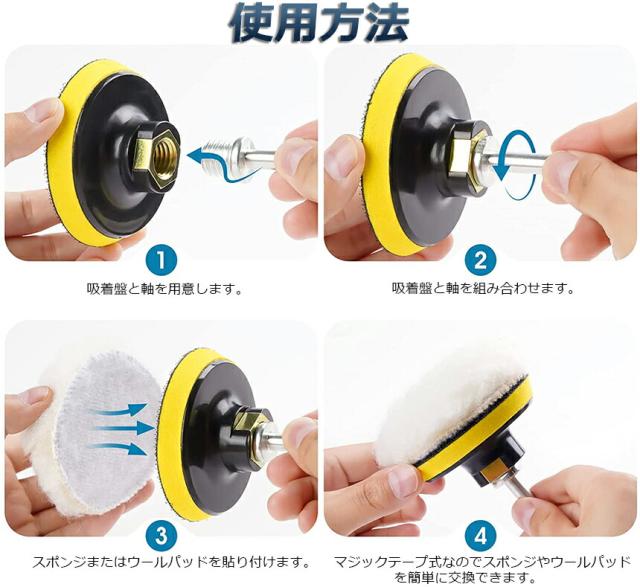 使用方法

1
吸着盤と軸を用意します。

2
吸着盤と軸を組み合わせます。

3
スポンジまたはウールパッドを貼り付けます。

4
マジックテープ式なのでスポンジやウールパッドを簡単に交換できます。