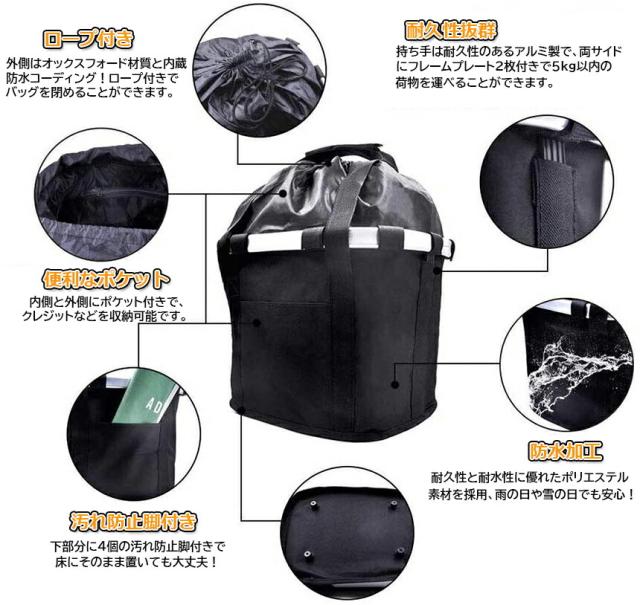 ロープ付き

外側はオックスフォード材質と内蔵防水コーディング！ロープ付きでバッグを閉めることができます。

耐久性抜群

持ち手は耐久性のあるアルミ製で、両サイドにフレームプレート2枚付きで5kg以内の荷物を運べることができます。

便利なポケット

内側と外側にポケット付きで、クレジットなどを収納可能です。

AD

防水加工

耐久性と耐水性に優れたポリエステル素材を採用、雨の日や雪の日でも安心！

汚れ防止脚付き

下部分に4個の汚れ防止脚付きで床にそのまま置いても大丈夫！