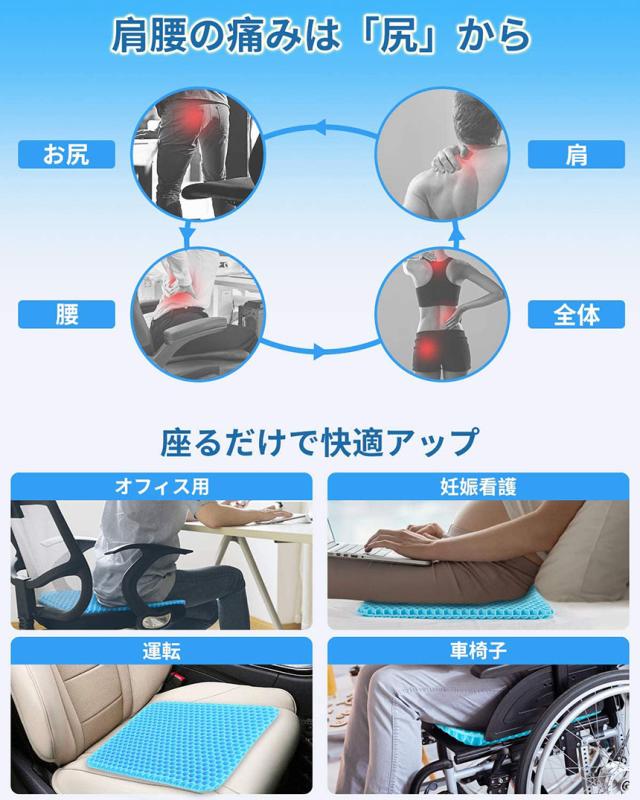 肩腰の痛みは「尻」から

お尻

肩

腰

全体

座るだけで快適アップ

オフィス用

妊娠看護

運転

車椅子