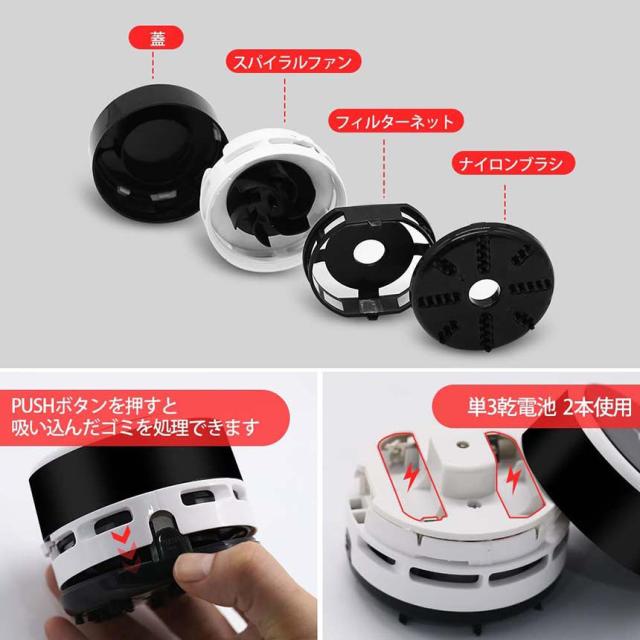 蓋

スパイラルファン

フィルターネット

ナイロンブラシ

PUSHボタンを押すと
吸い込んだゴミを処理できます

単3乾電池 2本使用