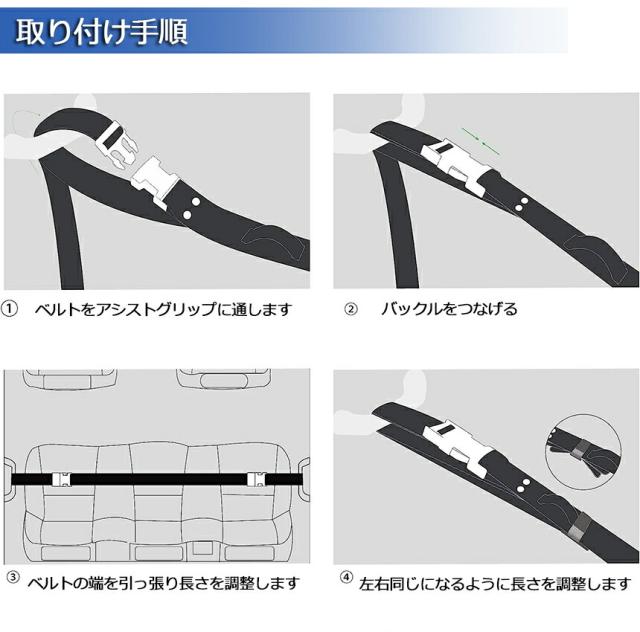 取り付け手順

① ベルトをアシストグリップに通します

② バックルをつなげる

③ ベルトの端を引っ張り長さを調整します

④ 左右同じになるように長さを調整します