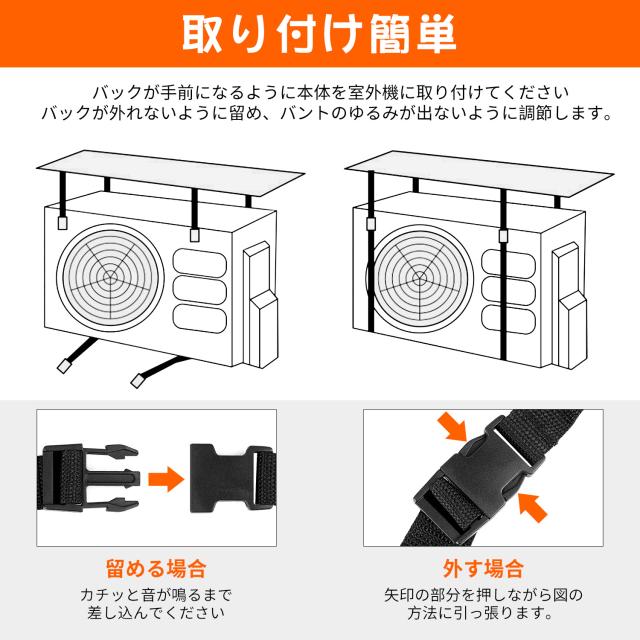 取り付け簡単

バックが手前になるように本体を室外機に取り付けてください
バックが外れないように留め、バントのゆるみが出ないように調節します。

留める場合
カチッと音が鳴るまで差し込んでください

外す場合
矢印の部分を押しながら図の方法に引っ張ります。