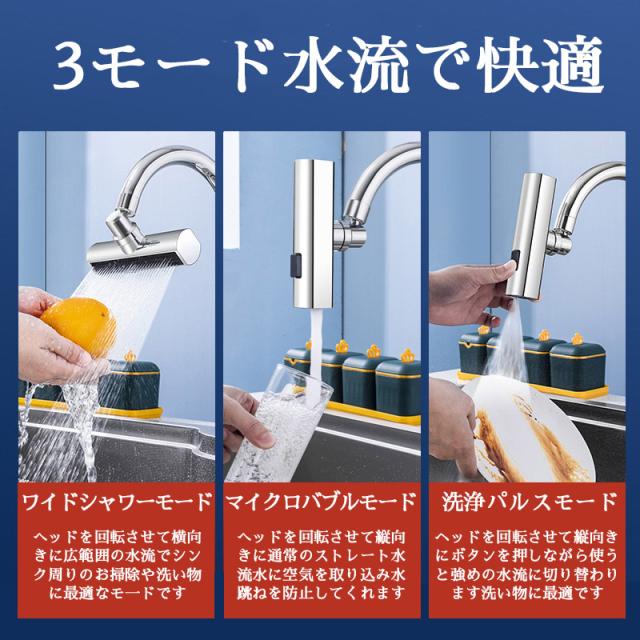 3モード水流で快適

ワイドシャワーモード

ヘッドを回転させて横向きに広範囲の水流でシンク周りのお掃除や洗い物に最適なモードです

マイクロバブルモード

ヘッドを回転させて縦向きに通常のストレート水流水に空気を取り込み水跳ねを防止してくれます

洗浄パルスモード

ヘッドを回転させて縦向きにボタンを押しながら使うと強めの水流に切り替わります洗い物に最適です