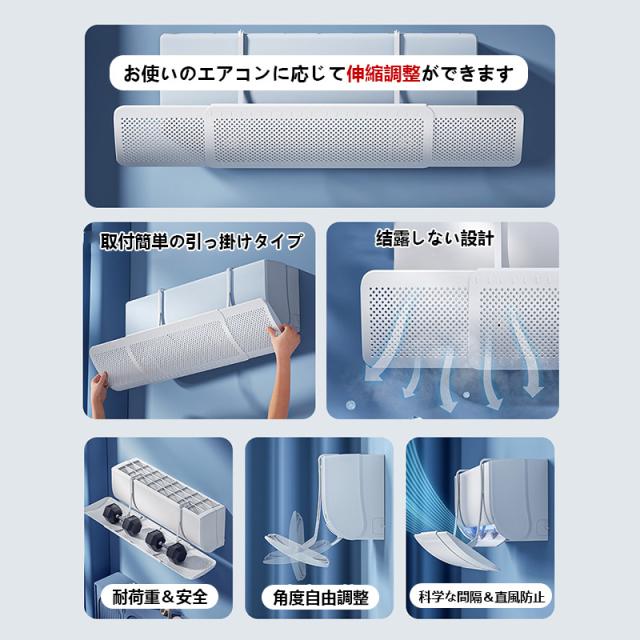 お使いのエアコンに応じて伸縮調整ができます

取付簡単の引っ掛けタイプ

結露しない設計

耐荷重＆安全

角度自由調整

科学な間隔＆直風防止