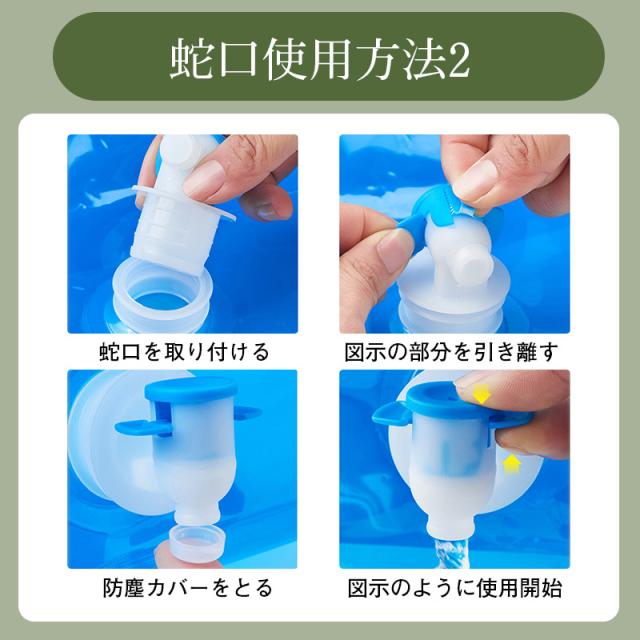 蛇口使用方法2

蛇口を取り付ける

図示の部分を引き離す

防塵カバーをとる

図示のように使用開始