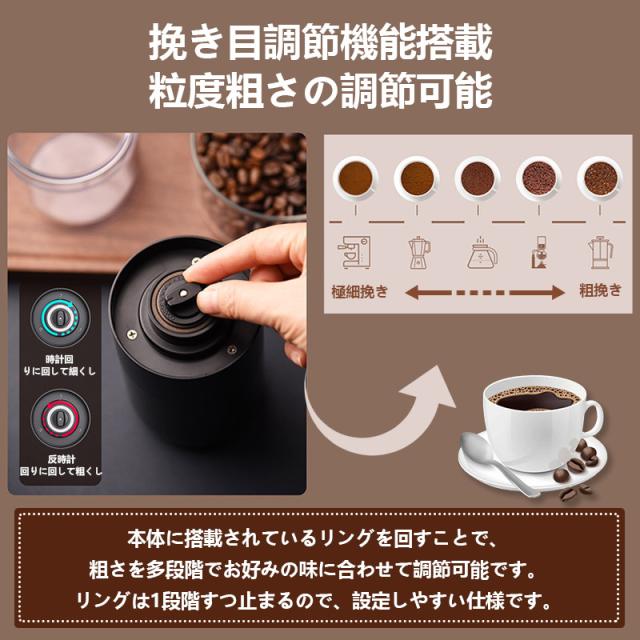 挽き目調節機能搭載
粒度粗さの調節可能

時計回りに回して細くし

反時計回りに回して粗くし

極細挽き

粗挽き

本体に搭載されているリングを回すことで、
粗さを多段階でお好みの味に合わせて調節可能です。
リングは1段階すつ止まるので、設定しやすい仕様です。