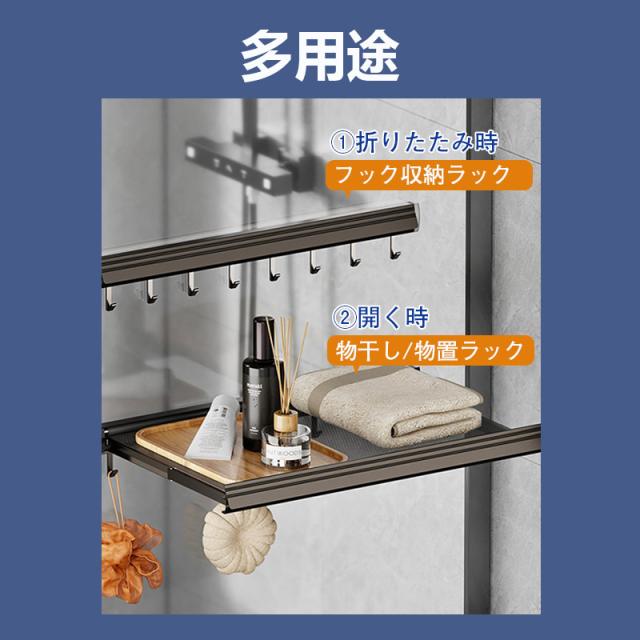 多用途

①折りたたみ時
フック収納ラック

②開く時
物干し/物置ラック