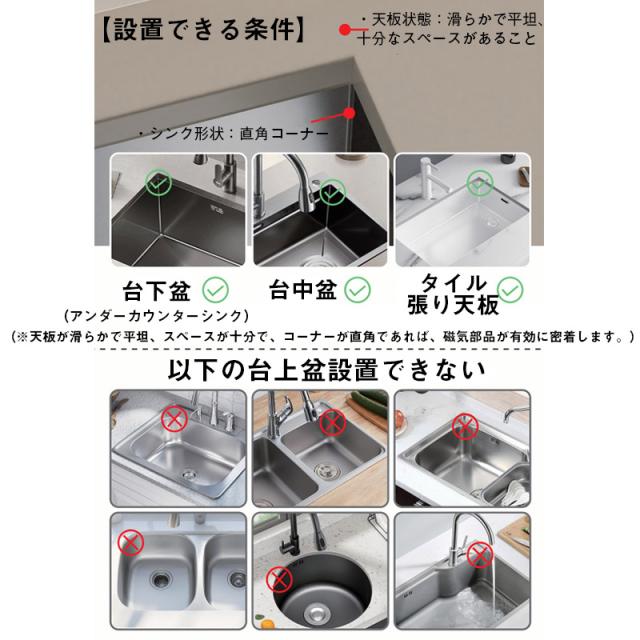 【設置できる条件】

・天板状態：滑らかで平坦、十分なスペースがあること

・シンク形状：直角コーナー

台下盆

(アンダーカウンターシンク)

台中盆

タイル張り天板

(※天板が滑らかで平坦、スペースが十分で、コーナーが直角であれば、磁気部品が有効に密着します。)

以下の台上盆設置できない