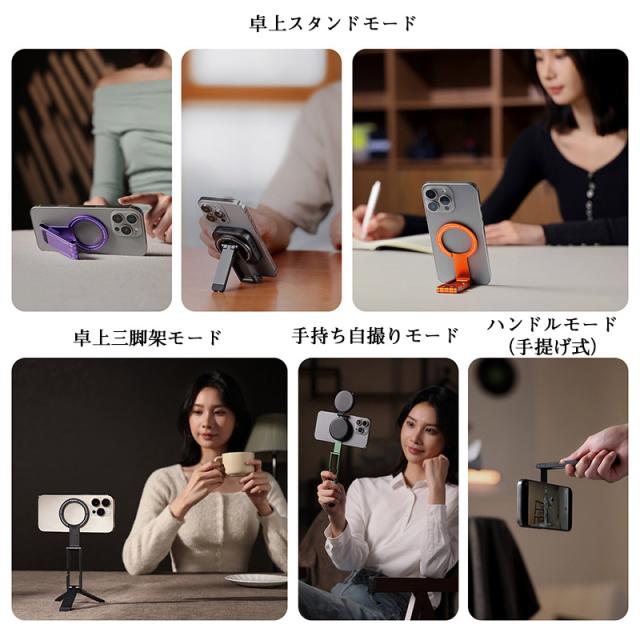 卓上スタンドモード

卓上三脚架モード

手持ち自撮りモード

ハンドルモード
(手提げ式)