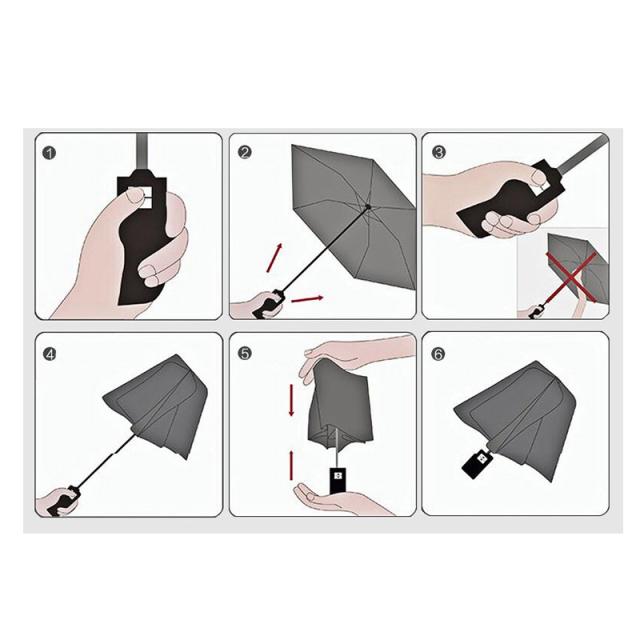 1

2

3

4

5

6