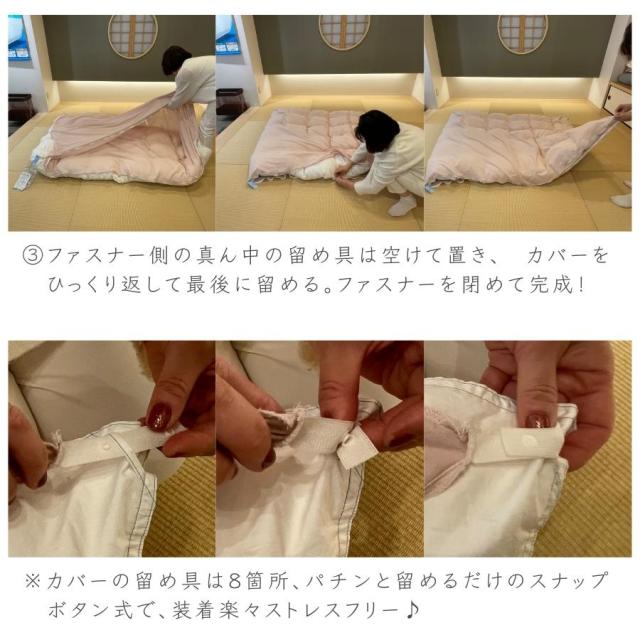 ③ファスナー側の真ん中の留め具は空けて置き、 カバーをひっくり返して最後に留める。ファスナーを閉めて完成！

※カバーの留め具は8箇所、パチンと留めるだけのスナップボタン式で、装着楽々ストレスフリー♪