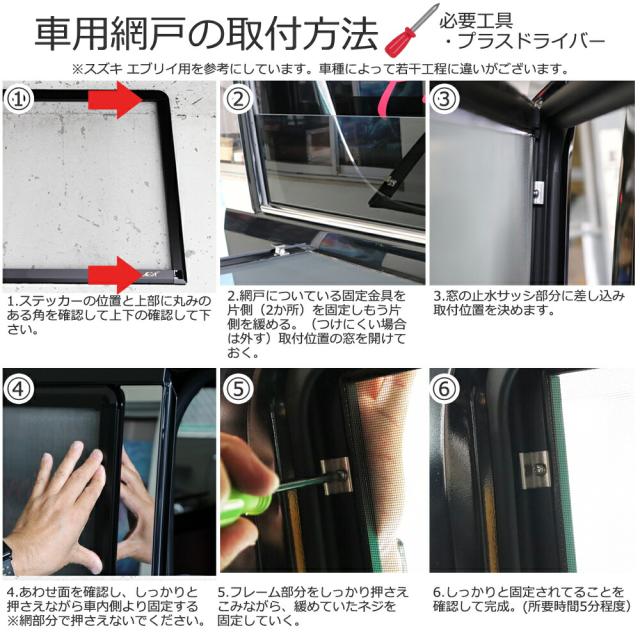 車用網戸の取付方法

必要工具
・プラスドライバー

※スズキ エブリイ用を参考にしています。車種によって若干工程に違いがございます。

①

1.ステッカーの位置と上部に丸みのある角を確認して上下の確認して下さい。

②

2.網戸についている固定金具を片側（2か所）を固定しもう片側を緩める。（つけにくい場合は外す）取付位置の窓を開けておく。

③

3.窓の止水サッシ部分に差し込み取付位置を決めます。

④

4.あわせ面を確認し、しっかりと押さえながら車内側より固定する
※網部分で押さえないでください。

⑤

5.フレーム部分をしっかり押さえこみながら、緩めていたネジを固定していく。

⑥

6.しっかりと固定されてることを確認して完成。(所要時間5分程度)