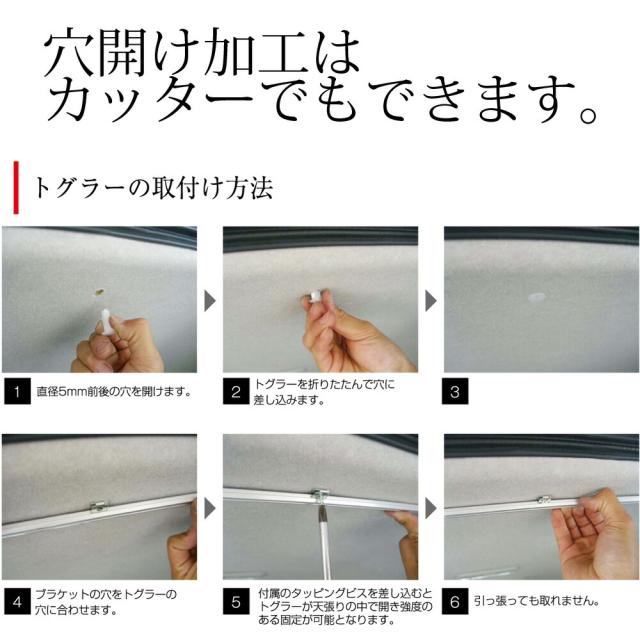 穴開け加工は
カッターでもできます。

トグラーの取付け方法

1 直径5mm前後の穴を開けます。

2 トグラーを折りたたんで穴に差し込みます。

3

4 ブラケットの穴をトグラーの穴に合わせます。

5 付属のタッピングビスを差し込むとトグラーが天張りの中で開き強度のある固定が可能となります。

6 引っ張っても取れません。