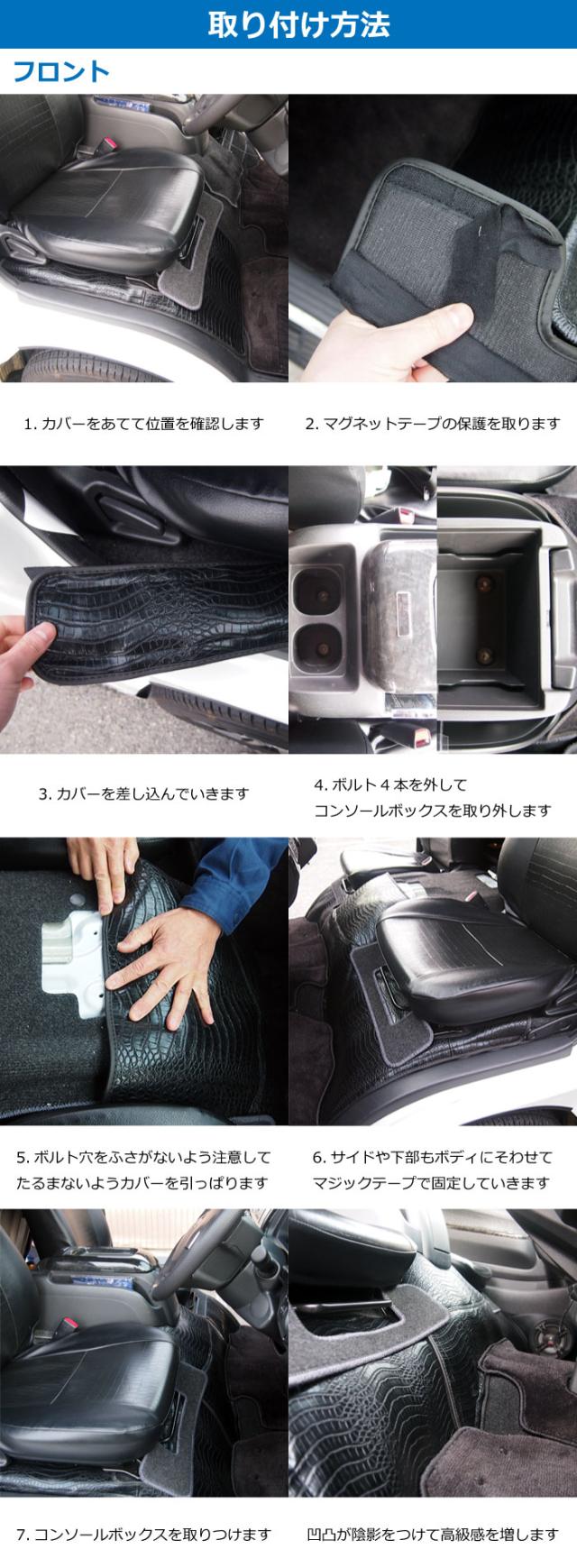 取り付け方法

フロント

1. カバーをあてて位置を確認します

2. マグネットテープの保護を取ります

3. カバーを差し込んでいきます

4. ボルト４本を外して
コンソールボックスを取り外します

5. ボルト穴をふさがないよう注意して
たるまないようカバーを引っぱります

6. サイドや下部もボディにそわせて
マジックテープで固定していきます

7. コンソールボックスを取りつけます

凹凸が陰影をつけて高級感を増します