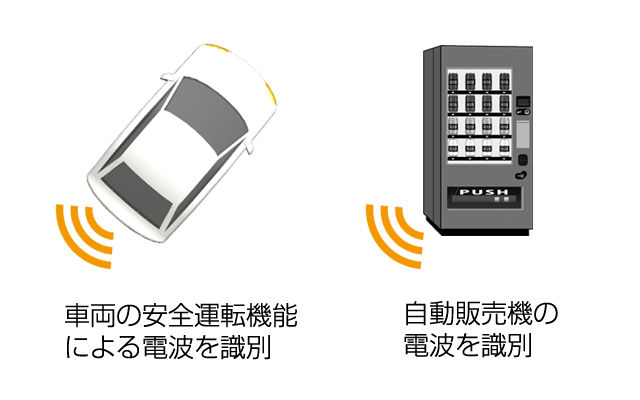 PUSH

車両の安全運転機能による電波を識別

自動販売機の電波を識別