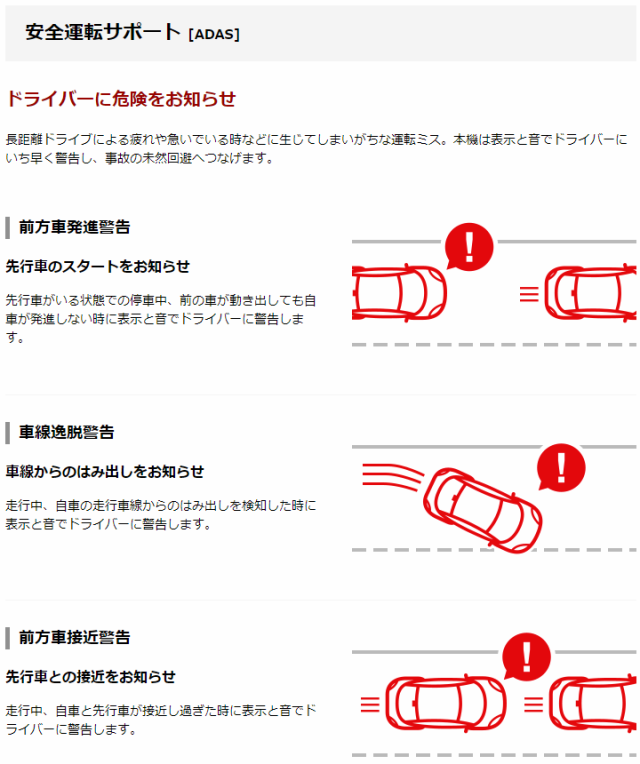 安全運転サポート [ADAS]

ドライバーに危険をお知らせ

長距離ドライブによる疲れや急いでいる時などに生じてしまいがちな運転ミス。本機は表示と音でドライバーにいち早く警告し、事故の未然回避へつなげます。

前方車発進警告

先行車のスタートをお知らせ

先行車がいる状態での停車中、前の車が動き出しても自車が発進しない時に表示と音でドライバーに警告します。

!

車線逸脱警告

車線からのはみ出しをお知らせ

走行中、自車の走行車線からのはみ出しを検知した時に表示と音でドライバーに警告します。

!

前方車接近警告

先行車との接近をお知らせ

走行中、自車と先行車が接近し過ぎた時に表示と音でドライバーに警告します。

!