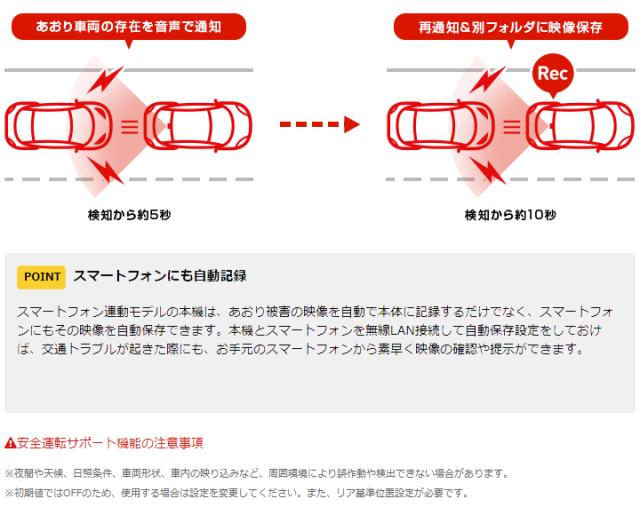 あおり車両の存在を音声で通知

検知から約5秒

再通知&別フォルダに映像保存

Rec

検知から約10秒

POINT スマートフォンにも自動記録

スマートフォン連動モデルの本機は、あおり被害の映像を自動で本体に記録するだけでなく、スマートフォンにもその映像を自動保存できます。本機とスマートフォンを無線LAN接続して自動保存設定をしておけば、交通トラブルが起きた際にも、お手元のスマートフォンから素早く映像の確認や提示ができます。

安全運転サポート機能の注意事項

※夜間や天候、日照条件、車両形状、車内の映り込みなど、周囲環境により誤作動や検出できない場合があります。

※初期値ではOFFのため、使用する場合は設定を変更してください。また、リア基準位置設定が必要です。