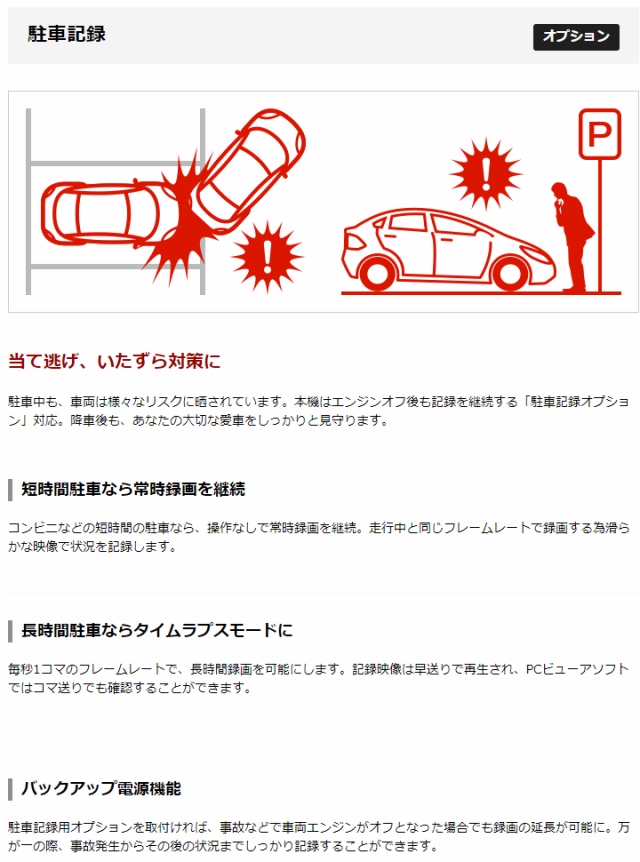 駐車記録

オプション

P

当て逃げ、いたずら対策に

駐車中も、車両は様々なリスクに晒されています。本機はエンジンオフ後も記録を継続する「駐車記録オプション」対応。降車後も、あなたの大切な愛車をしっかりと見守ります。

短時間駐車なら常時録画を継続

コンビニなどの短時間の駐車なら、操作なしで常時録画を継続。走行中と同じフレームレートで録画する為滑らかな映像で状況を記録します。

長時間駐車ならタイムラプスモードに

毎秒1コマのフレームレートで、長時間録画を可能にします。記録映像は早送りで再生され、PCビューアソフトではコマ送りでも確認することができます。

バックアップ電源機能

駐車記録用オプションを取付ければ、事故などで車両エンジンがオフとなった場合でも録画の延長が可能に。万が一の際、事故発生からその後の状況までしっかり記録することができます。