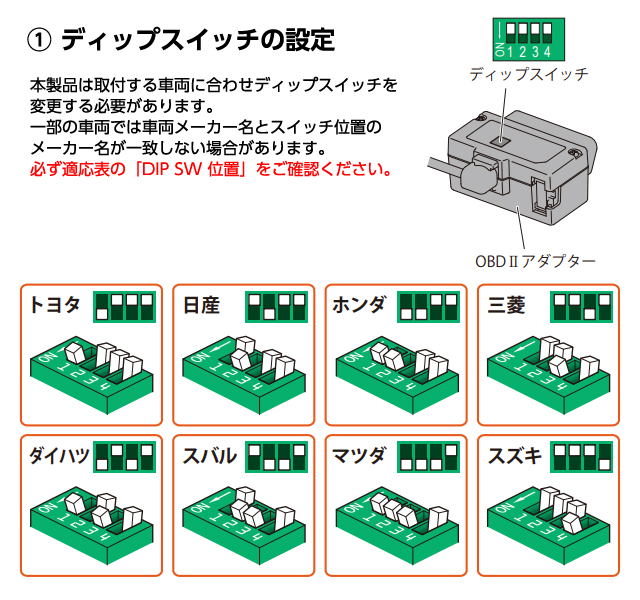 ① ディップスイッチの設定

本製品は取付する車両に合わせディップスイッチを変更する必要があります。
一部の車両では車両メーカー名とスイッチ位置のメーカー名が一致しない場合があります。
必ず適応表の「DIP SW 位置」をご確認ください。

ON 1 2 3 4
ディップスイッチ

OBD II アダプター

トヨタ
ON 1 2 3 4

日産
ON 1 2 3 4

ホンダ
ON 1 2 3 4

三菱
ON 1 2 3 4

ダイハツ
ON 1 2 3 4

スバル
ON 1 2 3 4

マツダ
ON 1 2 3 4

スズキ
ON 1 2 3 4