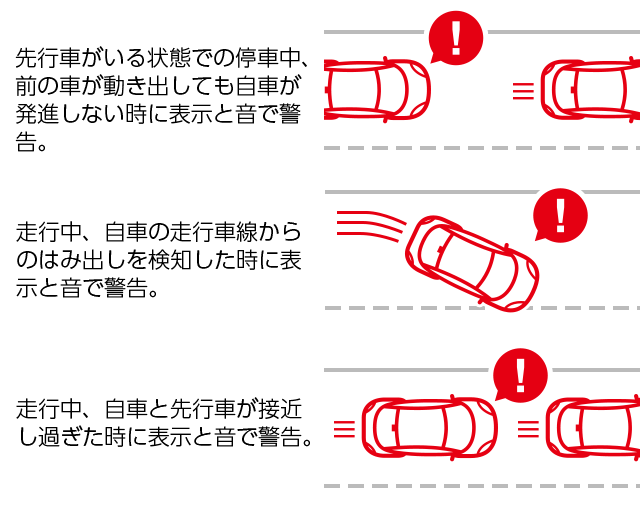 先行車がいる状態での停車中、前の車が動き出しても自車が発進しない時に表示と音で警告。

!

走行中、自車の走行車線からのはみ出しを検知した時に表示と音で警告。

!

走行中、自車と先行車が接近し過ぎた時に表示と音で警告。

!